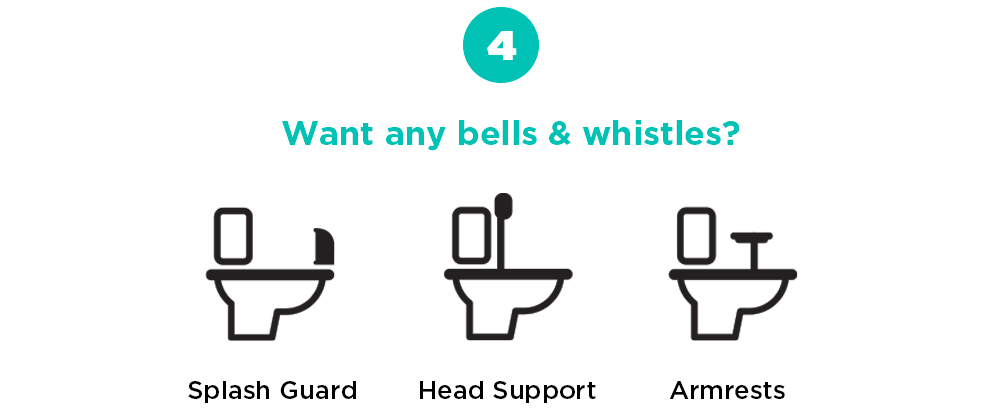 4

Want any bells & whistles?

Splash Guard

Head Support

Armrests