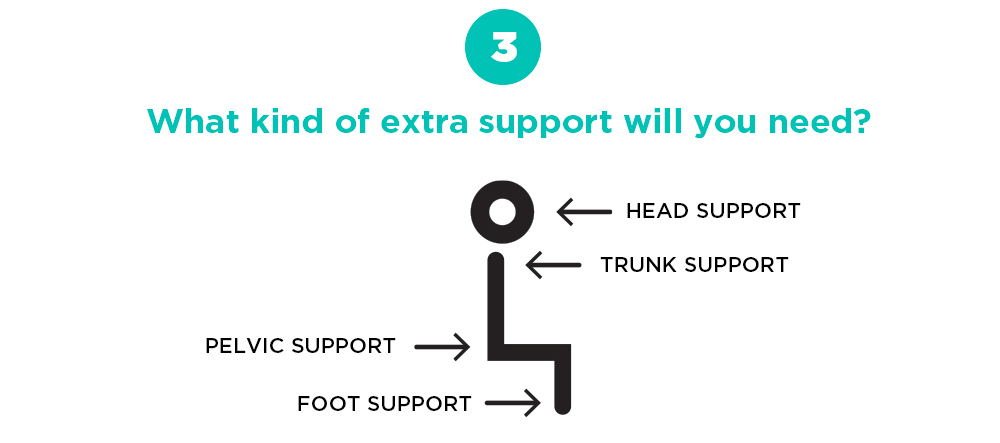 3

What kind of extra support will you need?

HEAD SUPPORT

TRUNK SUPPORT

PELVIC SUPPORT

FOOT SUPPORT