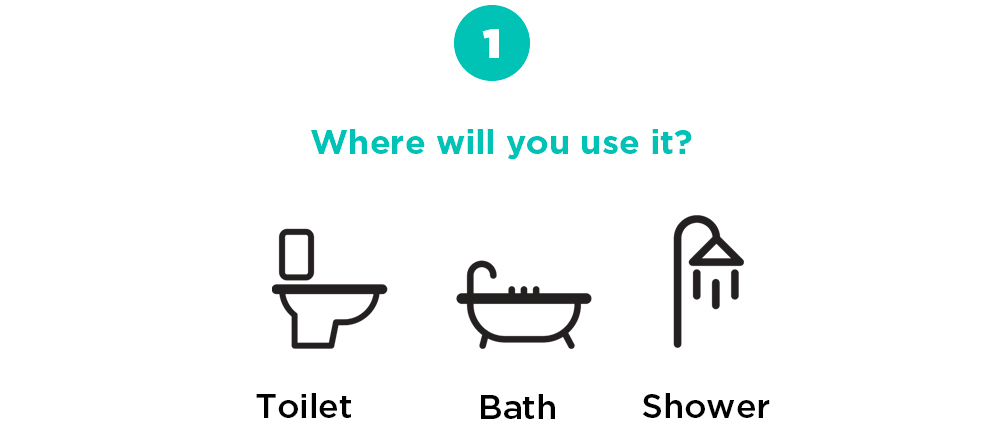 1

Where will you use it?

Toilet

Bath

Shower